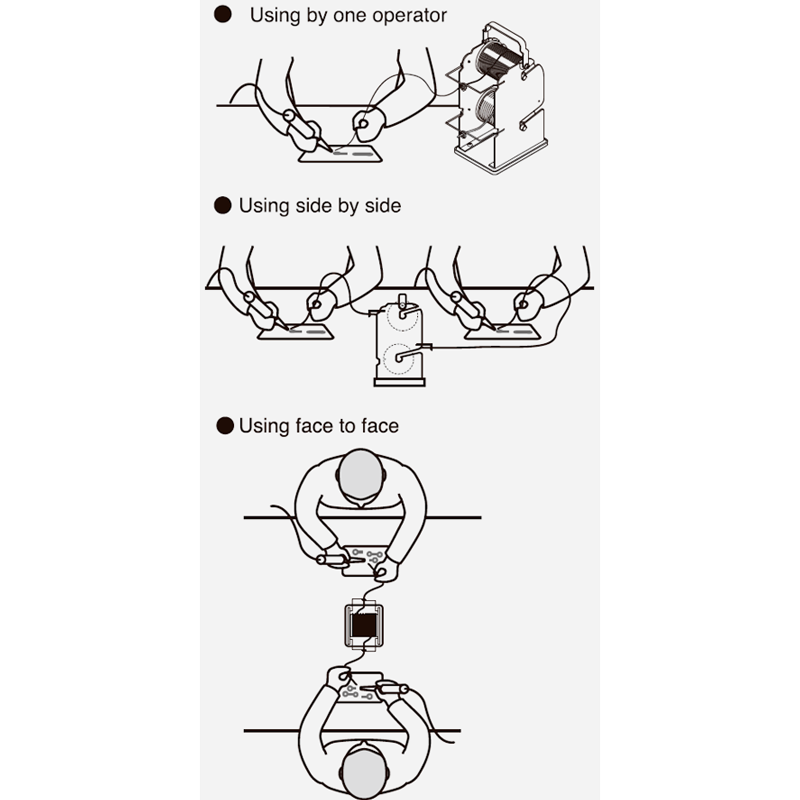 ● Using by one operator

● Using side by side

● Using face to face